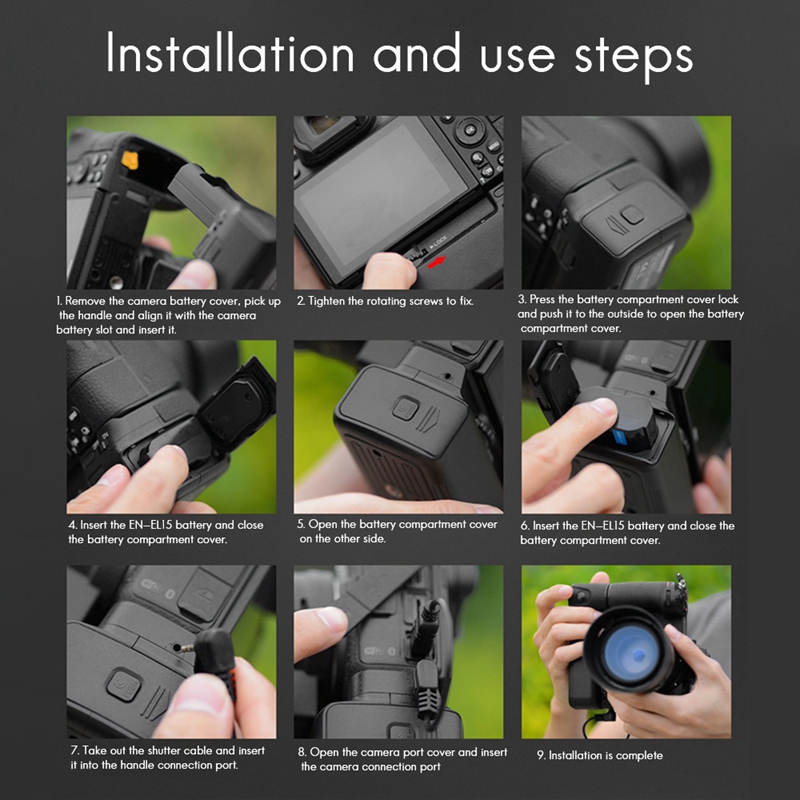 Installation and use steps

LOCK

1. Remove the camera battery cover, pick up the handle and align it with the camera battery slot and insert it.

2. Tighten the rotating screws to fix.

3. Press the battery compartment cover lock and push it to the outside to open the battery compartment cover.

4. Insert the EN-EL15 battery and close the battery compartment cover.

5. Open the battery compartment cover on the other side.

6. Insert the EN-EL15 battery and close the battery compartment cover.

7. Take out the shutter cable and insert it into the handle connection port.

8. Open the camera port cover and insert the camera connection port

9. Installation is complete